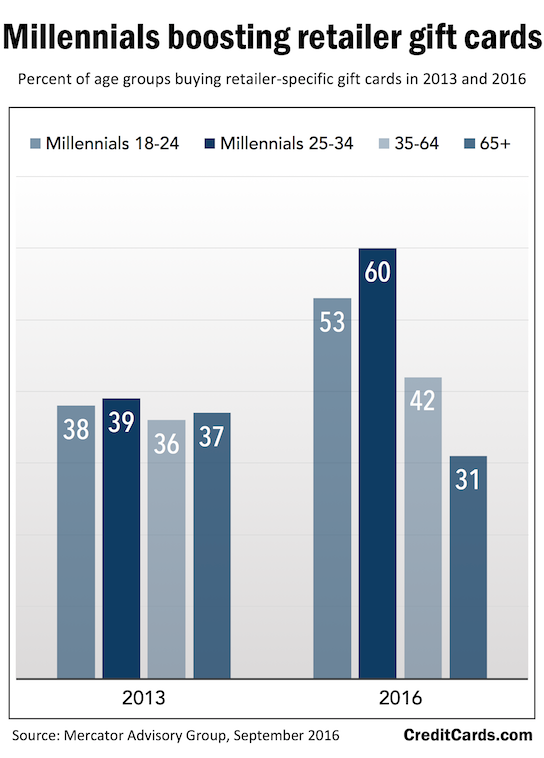 Millennials boosting retailer gift cards

Percent of age groups buying retailer-specific gift cards in 2013 and 2016

Millennials 18-24
Millennials 25-34
35-64
65+

38
39
36
37

53
60
42
31

2013
2016

Source: Mercator Advisory Group, September 2016

CreditCards.com