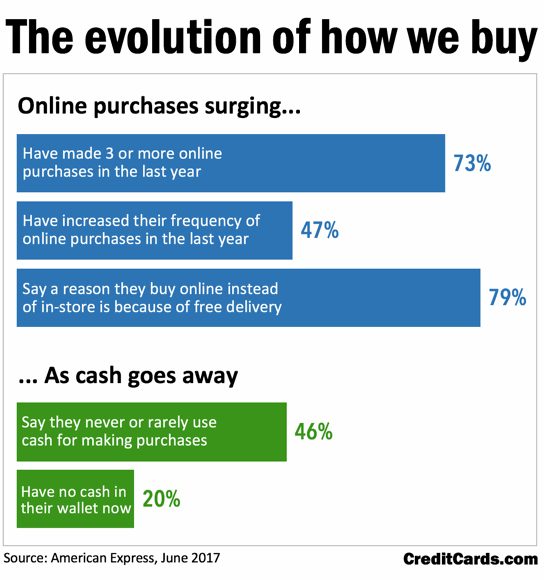 The evolution of how we buy

Online purchases surging...

Have made 3 or more online purchases in the last year 73%

Have increased their frequency of online purchases in the last year 47%

Say a reason they buy online instead of in-store is because of free delivery 79%

... As cash goes away

Say they never or rarely use cash for making purchases 46%

Have no cash in their wallet now 20%

Source: American Express, June 2017

CreditCards.com