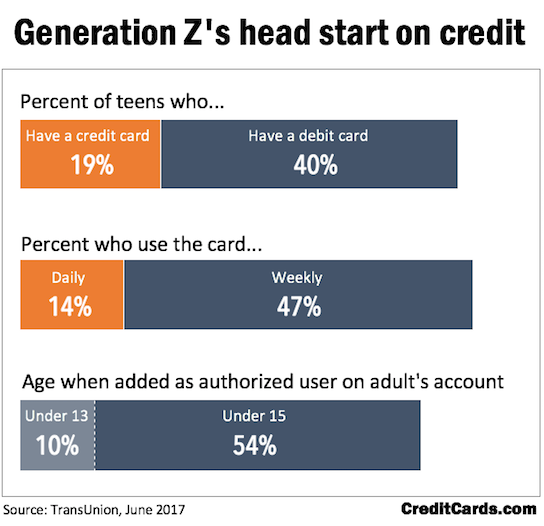 Generation Z's head start on credit

Percent of teens who...

Have a credit card
19%

Have a debit card
40%

Percent who use the card...

Daily
14%

Weekly
47%

Age when added as authorized user on adult's account

Under 13
10%

Under 15
54%

Source: TransUnion, June 2017

CreditCards.com