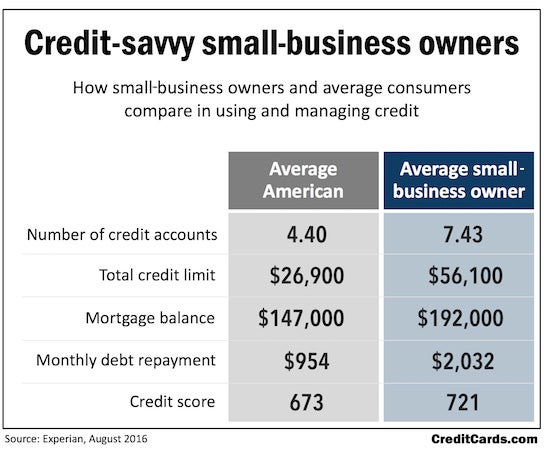 Credit-savvy small-business owners

How small-business owners and average consumers compare in using and managing credit

| | Average American | Average small-business owner |
|---|---|---|
| Number of credit accounts | 4.40 | 7.43 |
| Total credit limit | \$26,900 | \$56,100 |
| Mortgage balance | \$147,000 | \$192,000 |
| Monthly debt repayment | \$954 | \$2,032 |
| Credit score | 673 | 721 |

Source: Experian, August 2016

CreditCards.com